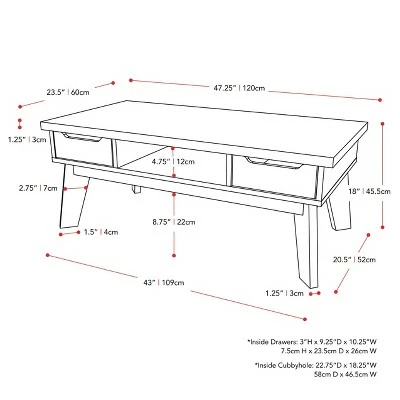 23.5" | 60cm

47.25" | 120cm

1.25" | 3cm

4.75" | 12cm

2.75" | 7cm

18" | 45.5cm

8.75" | 22cm

1.5" | 4cm

20.5" | 52cm

43" | 109cm

1.25" | 3cm

*Inside Drawers: 3"H x 9.25"D x 10.25"W
7.5cm H x 23.5cm D x 26cm W

*Inside Cubbyhole: 22.75"D x 18.25"W
58cm D x 46.5cm W